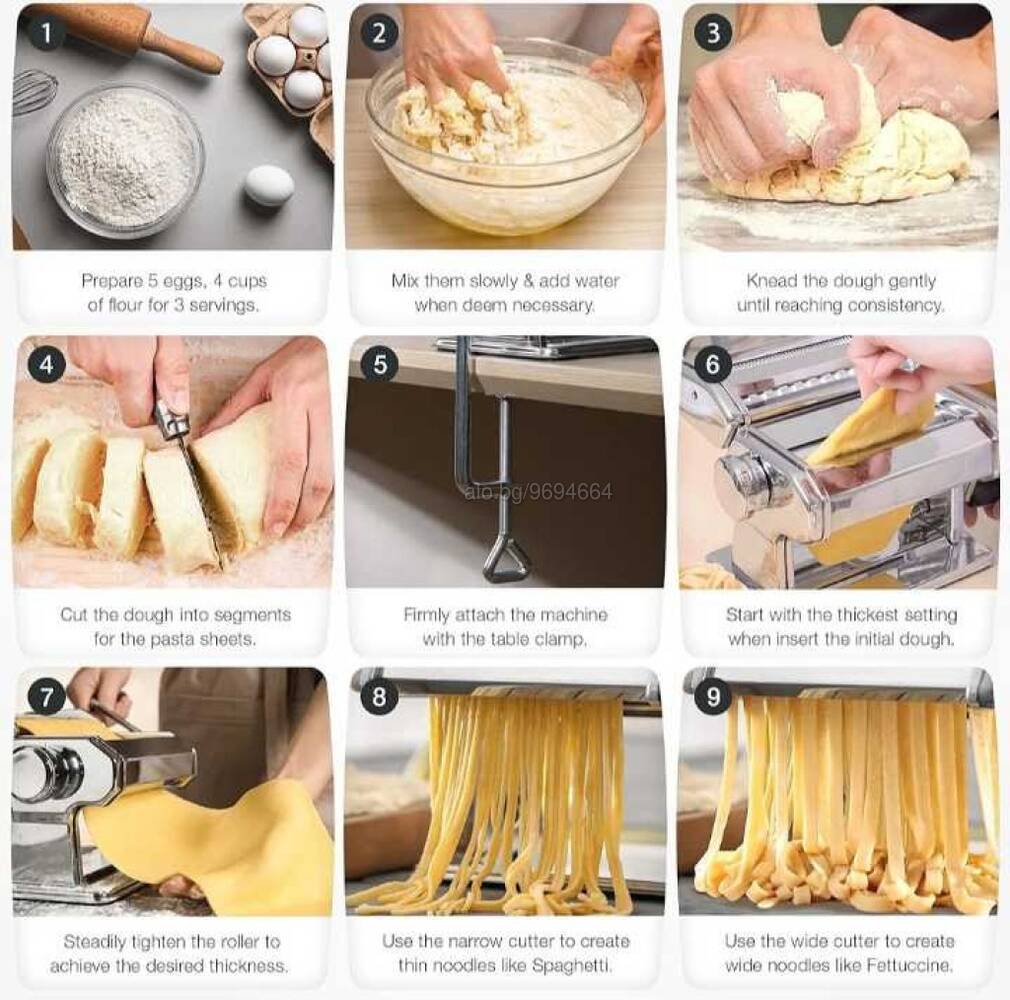 1
Prepare 5 eggs, 4 cups of flour for 3 servings.

2
Mix them slowly & add water when deem necessary.

3
Knead the dough gently until reaching consistency.

4
Cut the dough into segments for the pasta sheets.

5
alo.bg/9694664
Firmly attach the machine with the table clamp.

6
Start with the thickest setting when insert the initial dough.

7
Steadily tighten the roller to achieve the desired thickness.

8
Use the narrow cutter to create thin noodles like Spaghetti.

9
Use the wide cutter to create wide noodles like Fettuccine.