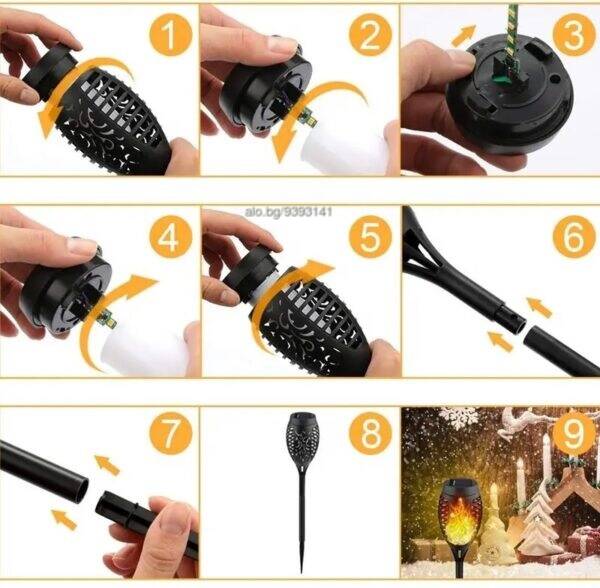 1
2
3
alo.bg/9393141
4
5
6
7
8
9