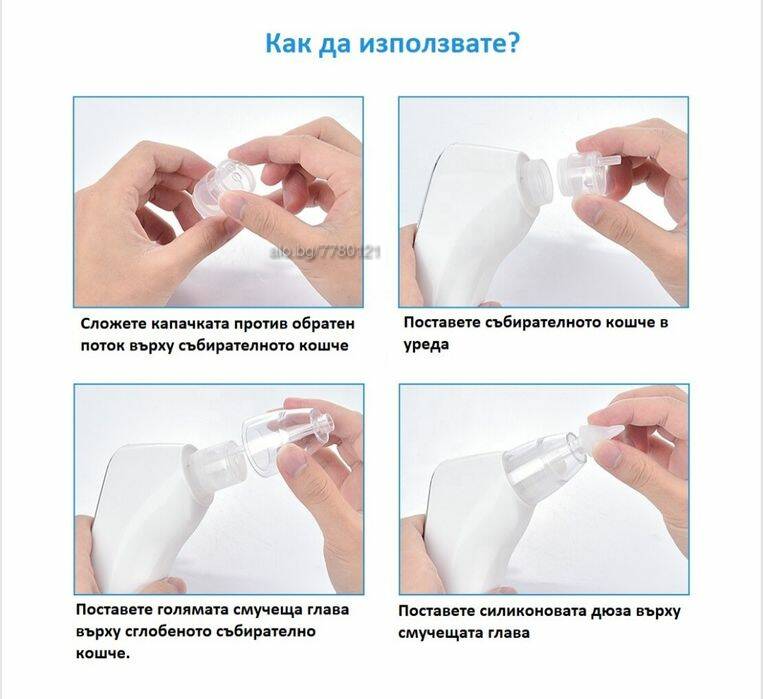 Как да използвате?

alo.bg/7780121

Сложете капачката против обратен поток върху събирателното кошче

Поставете събирателното кошче в уреда

Поставете голямата смучеща глава върху сглобеното събирателно кошче.

Поставете силиконовата дюза върху смучещата глава