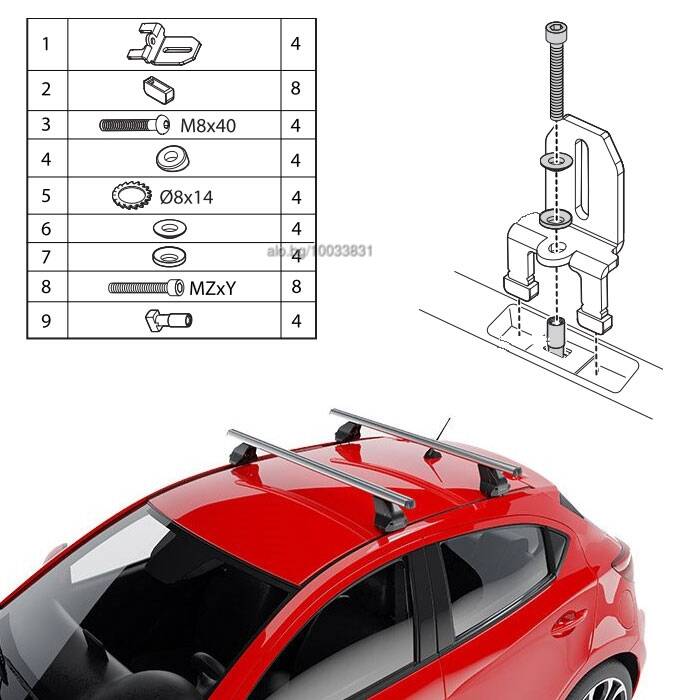 | 1 | | 4 |
|---|---|---|
| 2 | | 8 |
| 3 | M8x40 | 4 |
| 4 | | 4 |
| 5 | Ø8x14 | 4 |
| 6 | | 4 |
| 7 | | 4 |
| 8 | MZxY | 8 |
| 9 | | 4 |

alo.bg/10033831