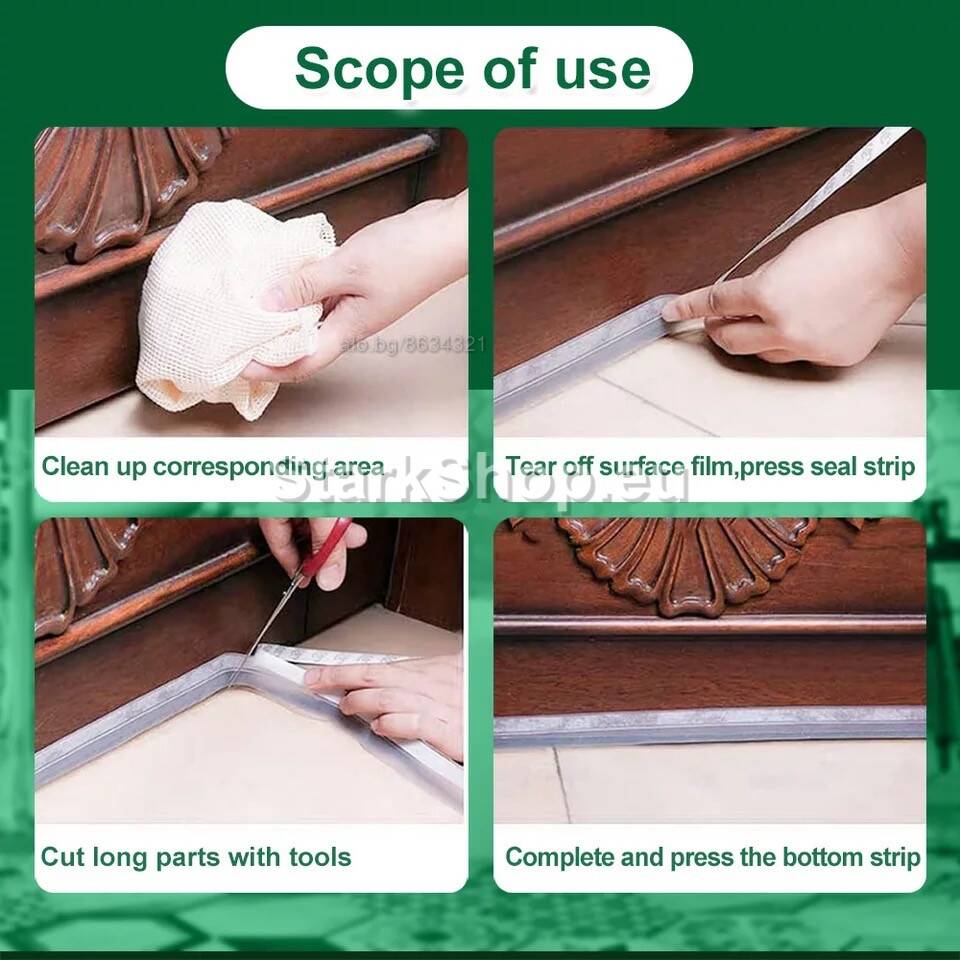 Scope of use

alo.bg/8634321

Clean up corresponding area

Tear off surface film,press seal strip

StarkShop.eu

Cut long parts with tools

Complete and press the bottom strip