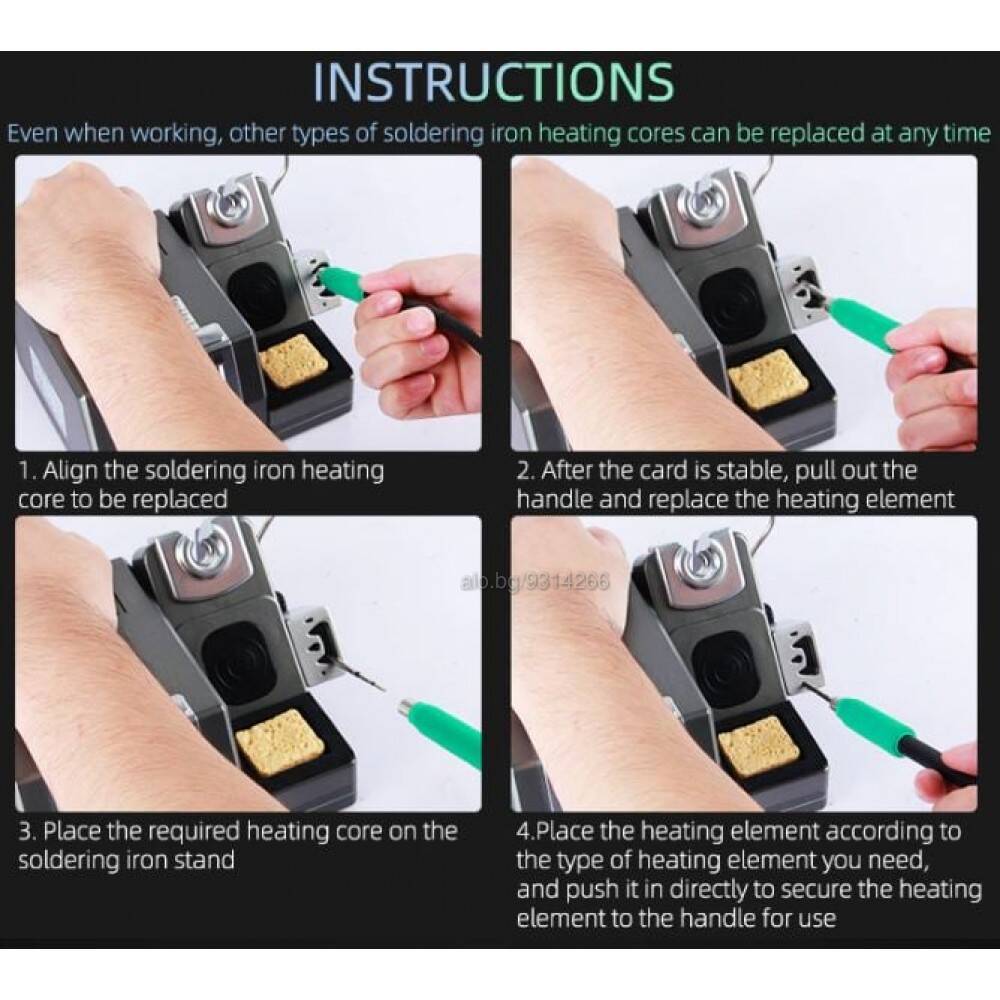 INSTRUCTIONS

Even when working, other types of soldering iron heating cores can be replaced at any time

1. Align the soldering iron heating core to be replaced

2. After the card is stable, pull out the handle and replace the heating element

alo.bg/9314266

3. Place the required heating core on the soldering iron stand

4.Place the heating element according to the type of heating element you need, and push it in directly to secure the heating element to the handle for use