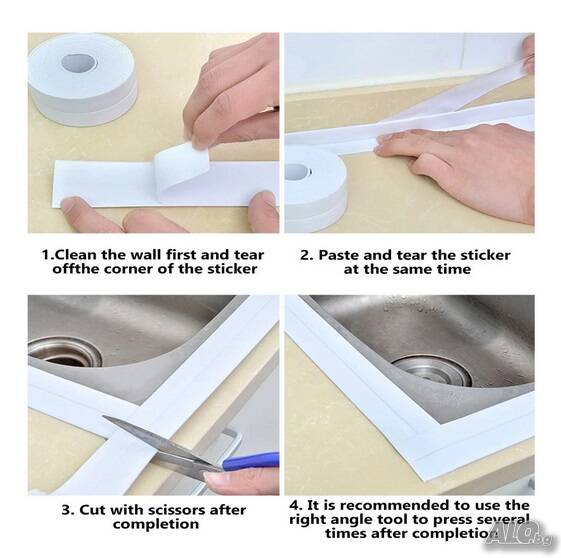 1.Clean the wall first and tear offthe corner of the sticker

2. Paste and tear the sticker at the same time

3. Cut with scissors after completion

4. It is recommended to use the right angle tool to press several times after completion

ALO.bg