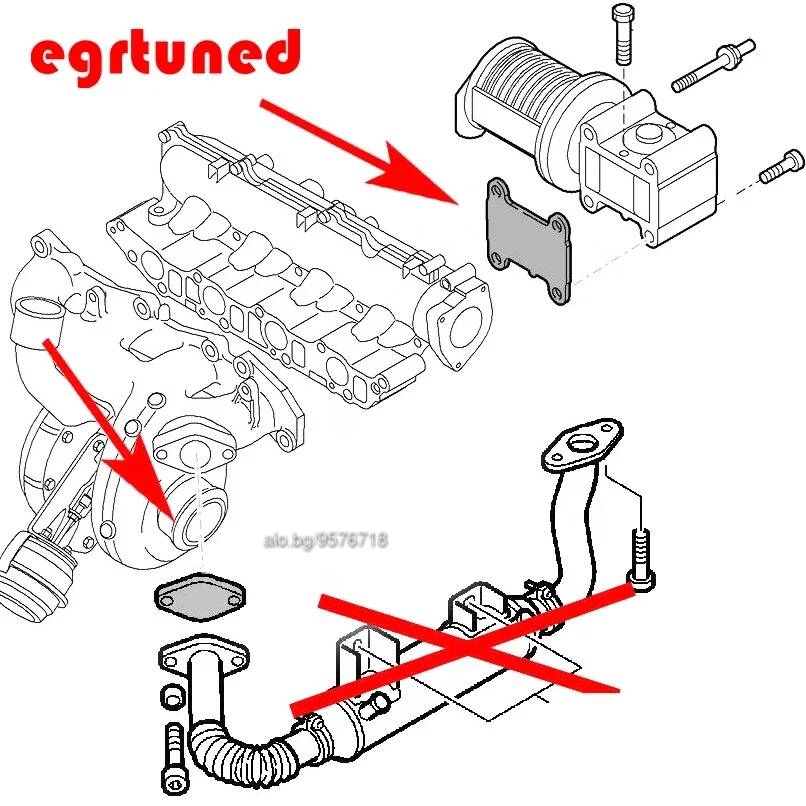 egrtuned

alo.bg/9576718