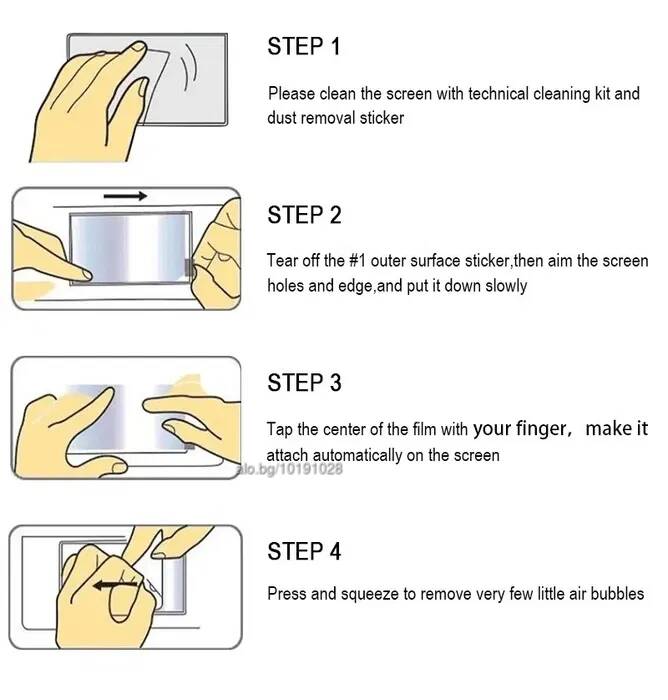 STEP 1

Please clean the screen with technical cleaning kit and dust removal sticker

STEP 2

Tear off the #1 outer surface sticker,then aim the screen holes and edge,and put it down slowly

STEP 3

Tap the center of the film with your finger, make it attach automatically on the screen

alo.bg/10191028

STEP 4

Press and squeeze to remove very few little air bubbles