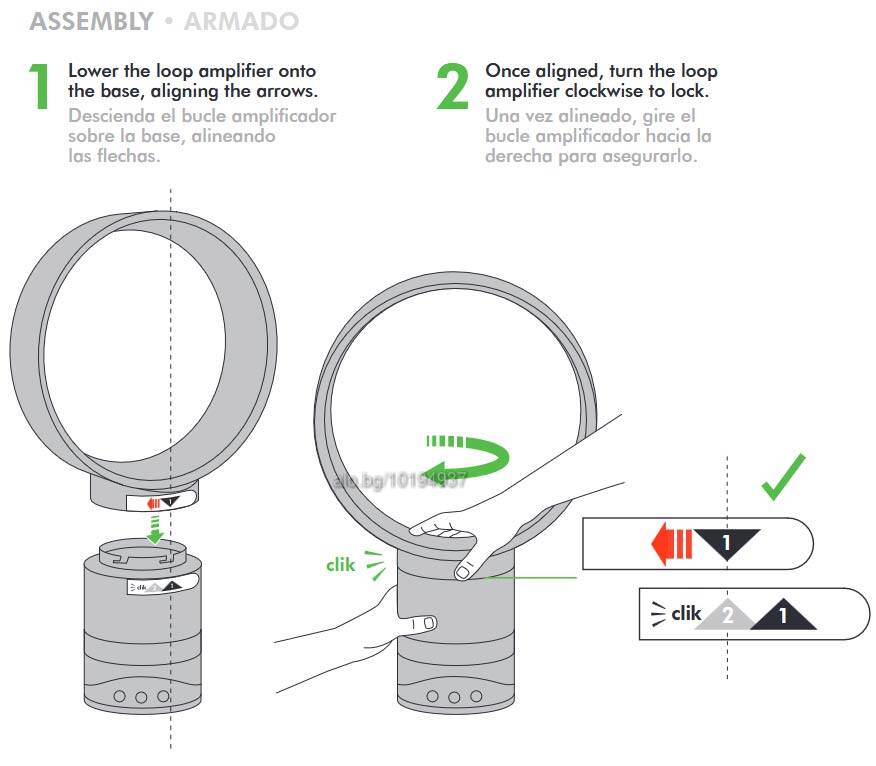 ASSEMBLY • ARMADO

1 Lower the loop amplifier onto the base, aligning the arrows.
Descienda el bucle amplificador sobre la base, alineando las flechas.

2 Once aligned, turn the loop amplifier clockwise to lock.
Una vez alineado, gire el bucle amplificador hacia la derecha para asegurarlo.

1

clik 1

alo.bg/10194937

clik

1

clik 2 1