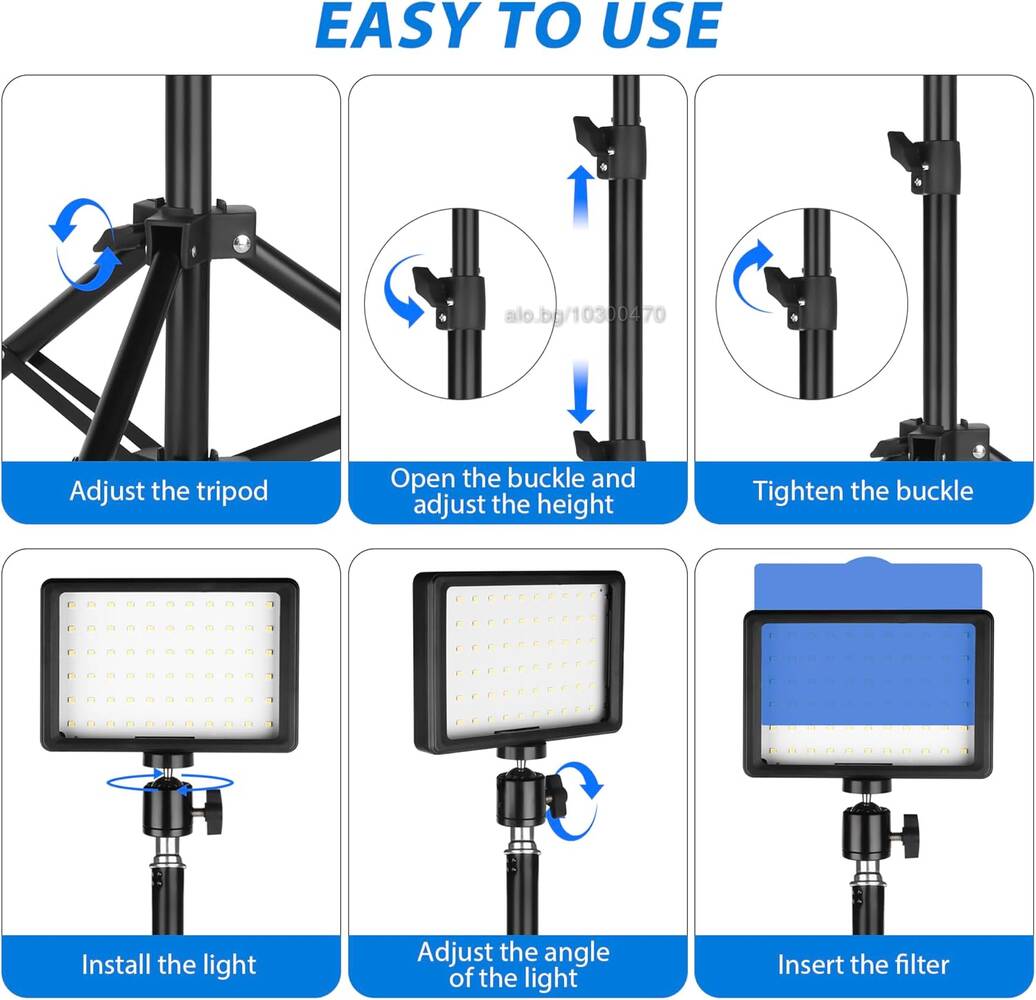 EASY TO USE

alo.bg/10300470

Adjust the tripod

Open the buckle and adjust the height

Tighten the buckle

Install the light

Adjust the angle of the light

Insert the filter