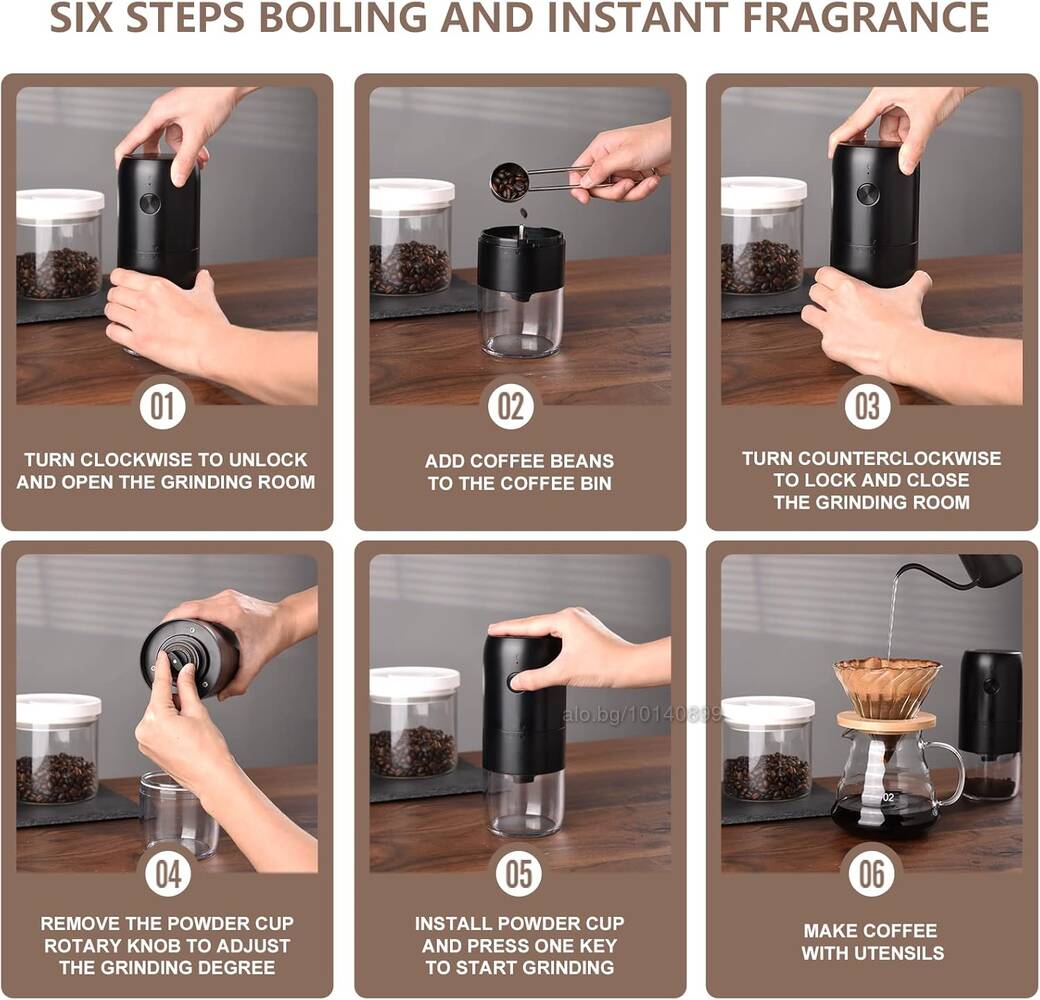 SIX STEPS BOILING AND INSTANT FRAGRANCE

01

TURN CLOCKWISE TO UNLOCK AND OPEN THE GRINDING ROOM

02

ADD COFFEE BEANS TO THE COFFEE BIN

03

TURN COUNTERCLOCKWISE TO LOCK AND CLOSE THE GRINDING ROOM

04

REMOVE THE POWDER CUP ROTARY KNOB TO ADJUST THE GRINDING DEGREE

05

INSTALL POWDER CUP AND PRESS ONE KEY TO START GRINDING

alo.bg/10140899

02

06

MAKE COFFEE WITH UTENSILS